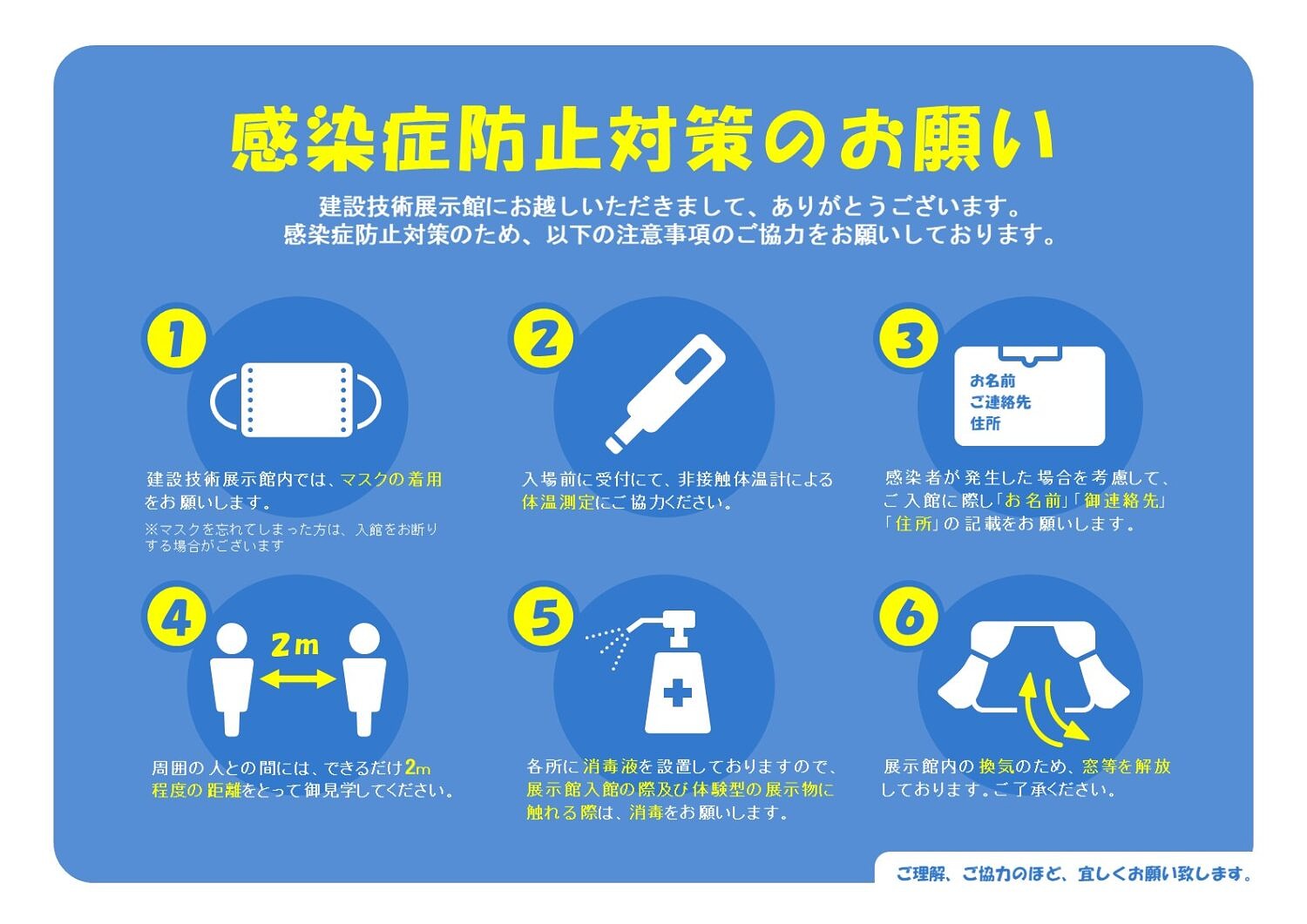 感染症防止対策のお願い

建設技術展示館にお越しいただきまして、ありがとうございます。
感染症防止対策のため、以下の注意事項のご協力をお願いしております。

1

建設技術展示館内では、マスクの着用をお願いします。
※マスクを忘れてしまった方は、入館をお断りする場合がございます

2

入場前に受付にて、非接触体温計による体温測定にご協力ください。

3

お名前
ご連絡先
住所

感染者が発生した場合を考慮して、ご入館に際し「お名前」「御連絡先」「住所」の記載をお願いします。

4

2m

周囲の人との間には、できるだけ2m程度の距離をとって御見学してください。

5

各所に消毒液を設置しておりますので、展示館入館の際及び体験型の展示物に触れる際は、消毒をお願いします。

6

展示館内の換気のため、窓等を解放しております。ご了承ください。

ご理解、ご協力のほど、宜しくお願い致します。